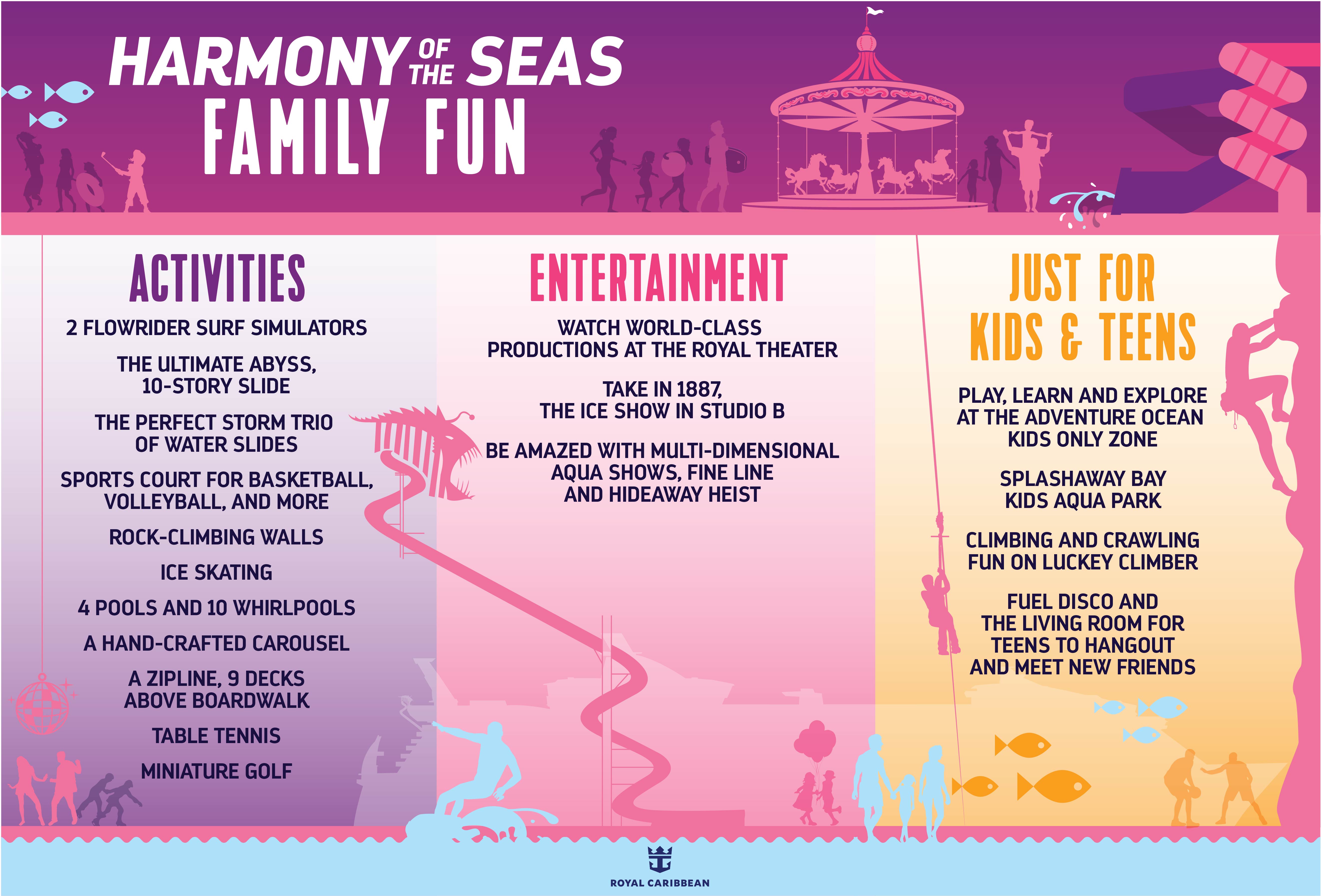 HARMONY OF THE SEAS
FAMILY FUN

ACTIVITIES

2 FLOWRIDER SURF SIMULATORS

THE ULTIMATE ABYSS, 10-STORY SLIDE

THE PERFECT STORM TRIO OF WATER SLIDES

SPORTS COURT FOR BASKETBALL, VOLLEYBALL, AND MORE

ROCK-CLIMBING WALLS

ICE SKATING

4 POOLS AND 10 WHIRLPOOLS

A HAND-CRAFTED CAROUSEL

A ZIPLINE, 9 DECKS ABOVE BOARDWALK

TABLE TENNIS

MINIATURE GOLF

ENTERTAINMENT

WATCH WORLD-CLASS PRODUCTIONS AT THE ROYAL THEATER

TAKE IN 1887, THE ICE SHOW IN STUDIO B

BE AMAZED WITH MULTI-DIMENSIONAL AQUA SHOWS, FINE LINE AND HIDEAWAY HEIST

JUST FOR KIDS & TEENS

PLAY, LEARN AND EXPLORE AT THE ADVENTURE OCEAN KIDS ONLY ZONE

SPLASHAWAY BAY KIDS AQUA PARK

CLIMBING AND CRAWLING FUN ON LUCKEY CLIMBER

FUEL DISCO AND THE LIVING ROOM FOR TEENS TO HANGOUT AND MEET NEW FRIENDS

ROYAL CARIBBEAN