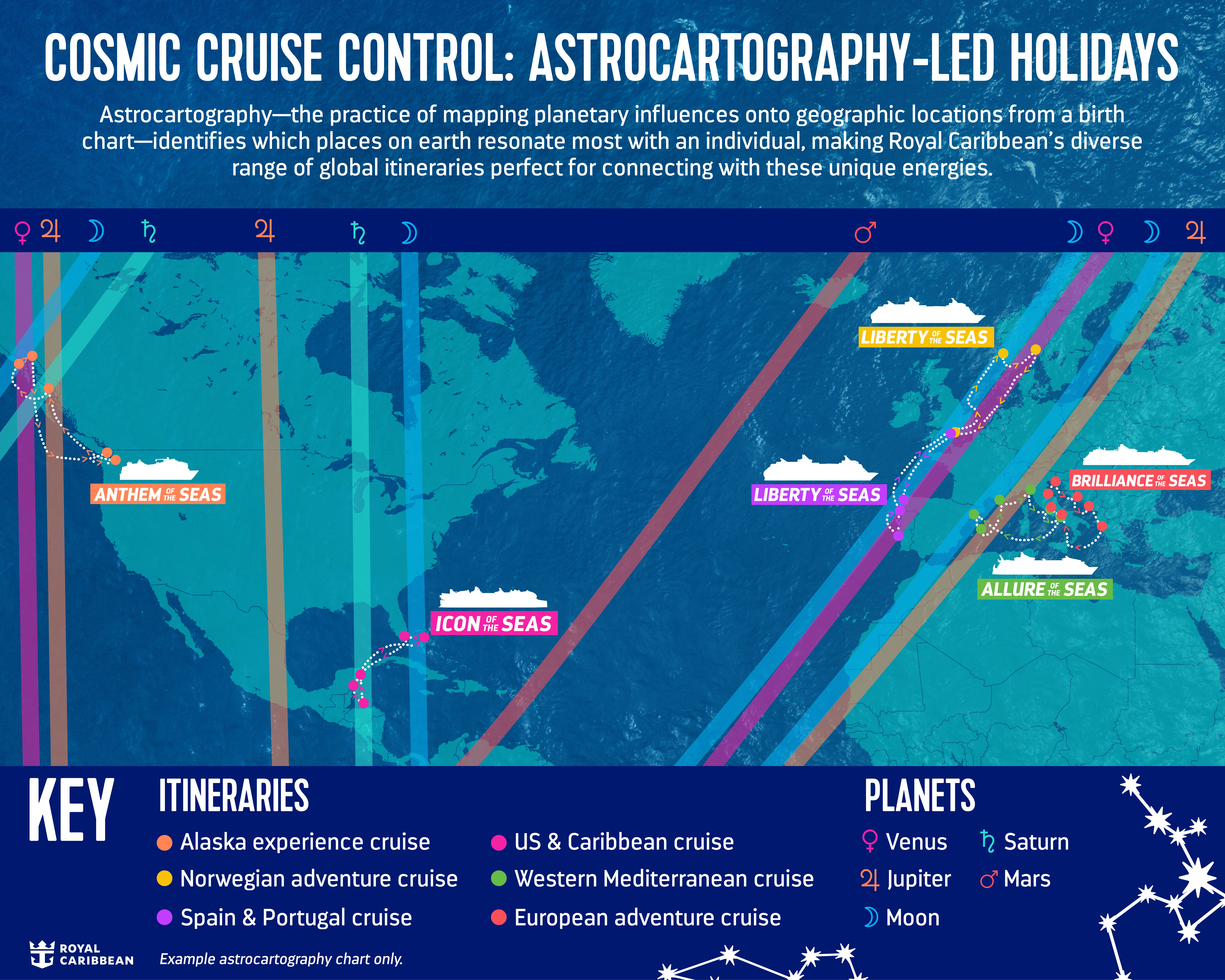 COSMIC CRUISE CONTROL: ASTROCARTOGRAPHY-LED HOLIDAYS

Astrocartography—the practice of mapping planetary influences onto geographic locations from a birth chart—identifies which places on earth resonate most with an individual, making Royal Caribbean's diverse range of global itineraries perfect for connecting with these unique energies.

♀ ♃ ☽ ♄ ♃ ♄ ☽ ♂ ☽ ♀ ☽ ♃

LIBERTY OF THE SEAS

ANTHEM OF THE SEAS

LIBERTY OF THE SEAS

BRILLIANCE OF THE SEAS

ALLURE OF THE SEAS

ICON OF THE SEAS

KEY

ITINERARIES

Alaska experience cruise
Norwegian adventure cruise
Spain & Portugal cruise
US & Caribbean cruise
Western Mediterranean cruise
European adventure cruise

PLANETS

♀ Venus
♃ Jupiter
☽ Moon
♄ Saturn
♂ Mars

ROYAL CARIBBEAN

Example astrocartography chart only.