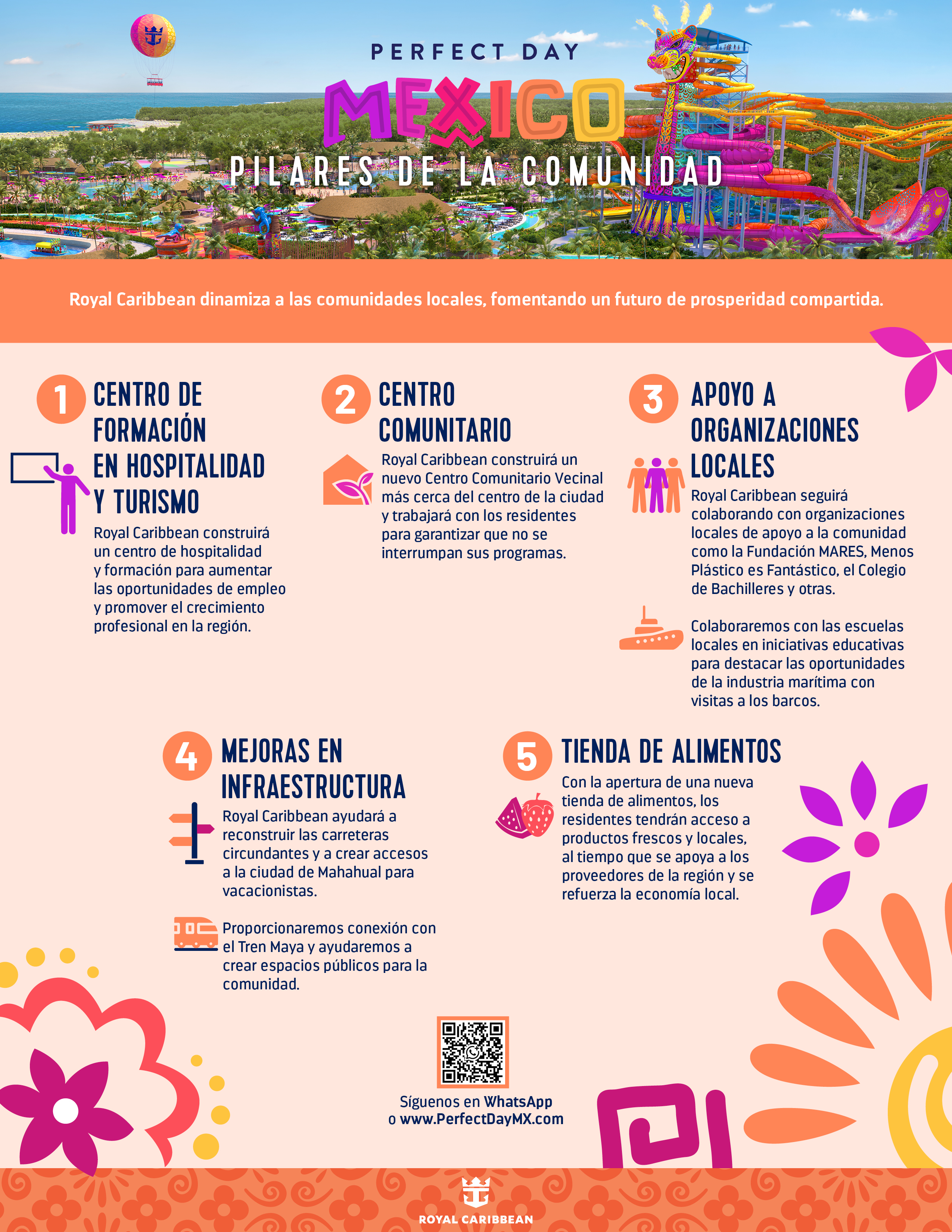 PERFECT DAY
MEXICO
PILARES DE LA COMUNIDAD

Royal Caribbean dinamiza a las comunidades locales, fomentando un futuro de prosperidad compartida.

1 CENTRO DE FORMACIÓN EN HOSPITALIDAD Y TURISMO

Royal Caribbean construirá un centro de hospitalidad y formación para aumentar las oportunidades de empleo y promover el crecimiento profesional en la región.

2 CENTRO COMUNITARIO

Royal Caribbean construirá un nuevo Centro Comunitario Vecinal más cerca del centro de la ciudad y trabajará con los residentes para garantizar que no se interrumpan sus programas.

3 APOYO A ORGANIZACIONES LOCALES

Royal Caribbean seguirá colaborando con organizaciones locales de apoyo a la comunidad como la Fundación MARES, Menos Plástico es Fantástico, el Colegio de Bachilleres y otras.

Colaboraremos con las escuelas locales en iniciativas educativas para destacar las oportunidades de la industria marítima con visitas a los barcos.

4 MEJORAS EN INFRAESTRUCTURA

Royal Caribbean ayudará a reconstruir las carreteras circundantes y a crear accesos a la ciudad de Mahahual para vacacionistas.

Proporcionaremos conexión con el Tren Maya y ayudaremos a crear espacios públicos para la comunidad.

5 TIENDA DE ALIMENTOS

Con la apertura de una nueva tienda de alimentos, los residentes tendrán acceso a productos frescos y locales, al tiempo que se apoya a los proveedores de la región y se refuerza la economía local.

Síguenos en WhatsApp
o www.PerfectDayMX.com

ROYAL CARIBBEAN