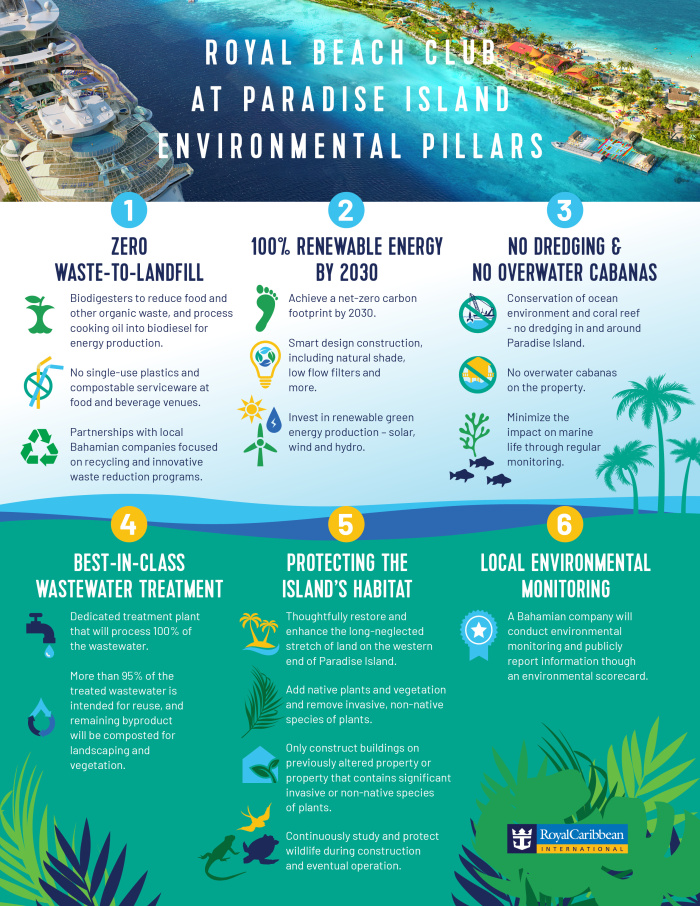 ROYAL BEACH CLUB AT PARADISE ISLAND ENVIRONMENTAL PILLARS

1

ZERO WASTE-TO-LANDFILL

Biodigesters to reduce food and other organic waste, and process cooking oil into biodiesel for energy production.

No single-use plastics and compostable serviceware at food and beverage venues.

Partnerships with local Bahamian companies focused on recycling and innovative waste reduction programs.

2

100% RENEWABLE ENERGY BY 2030

Achieve a net-zero carbon footprint by 2030.

Smart design construction, including natural shade, low flow filters and more.

Invest in renewable green energy production – solar, wind and hydro.

3

NO DREDGING & NO OVERWATER CABANAS

Conservation of ocean environment and coral reef – no dredging in and around Paradise Island.

No overwater cabanas on the property.

Minimize the impact on marine life through regular monitoring.

4

BEST-IN-CLASS WASTEWATER TREATMENT

Dedicated treatment plant that will process 100% of the wastewater.

More than 95% of the treated wastewater is intended for reuse, and remaining byproduct will be composted for landscaping and vegetation.

5

PROTECTING THE ISLAND'S HABITAT

Thoughtfully restore and enhance the long-neglected stretch of land on the western end of Paradise Island.

Add native plants and vegetation and remove invasive, non-native species of plants.

Only construct buildings on previously altered property or property that contains significant invasive or non-native species of plants.

Continuously study and protect wildlife during construction and eventual operation.

6

LOCAL ENVIRONMENTAL MONITORING

A Bahamian company will conduct environmental monitoring and publicly report information though an environmental scorecard.

RoyalCaribbean INTERNATIONAL