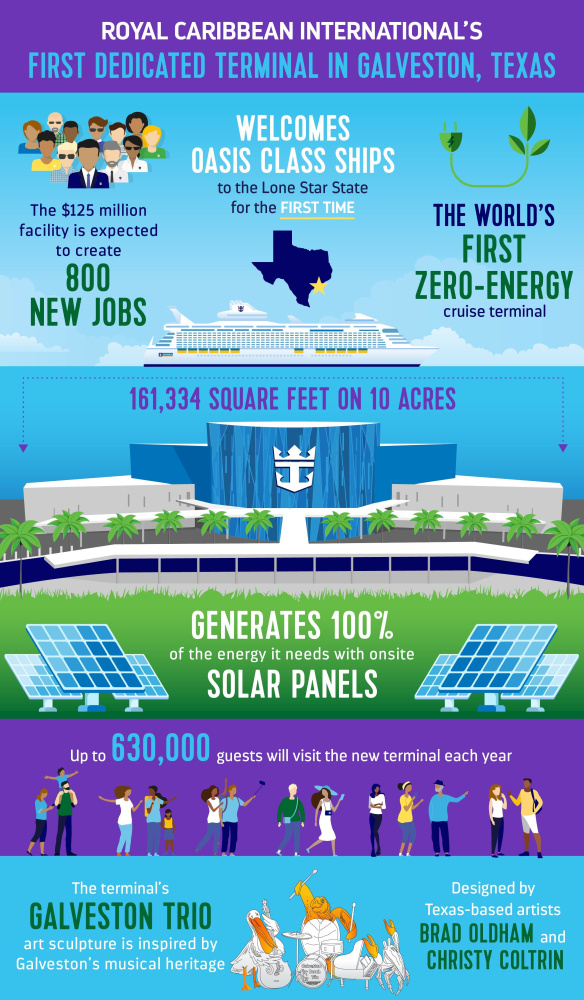 ROYAL CARIBBEAN INTERNATIONAL'S
FIRST DEDICATED TERMINAL IN GALVESTON, TEXAS

The $125 million facility is expected to create
800
NEW JOBS

WELCOMES
OASIS CLASS SHIPS
to the Lone Star State for the FIRST TIME

THE WORLD'S
FIRST
ZERO-ENERGY
cruise terminal

161,334 SQUARE FEET ON 10 ACRES

GENERATES 100%
of the energy it needs with onsite
SOLAR PANELS

Up to 630,000 guests will visit the new terminal each year

The terminal's
GALVESTON TRIO
art sculpture is inspired by Galveston's musical heritage

Designed by Texas-based artists
BRAD OLDHAM and
CHRISTY COLTRIN