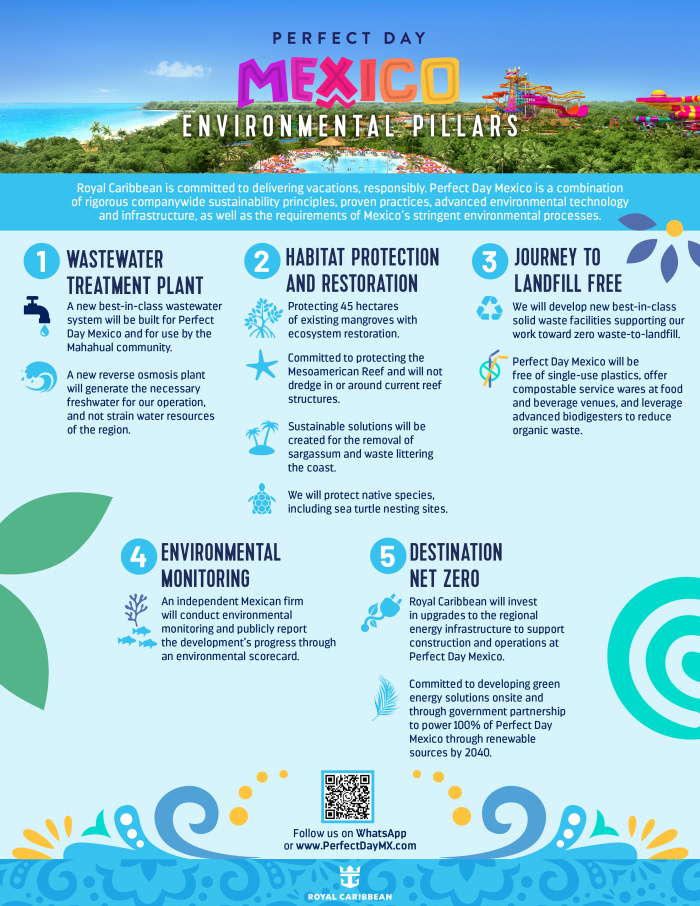 PERFECT DAY
MEXICO
ENVIRONMENTAL PILLARS

Royal Caribbean is committed to delivering vacations, responsibly. Perfect Day Mexico is a combination of rigorous companywide sustainability principles, proven practices, advanced environmental technology and infrastructure, as well as the requirements of Mexico's stringent environmental processes.

1 WASTEWATER TREATMENT PLANT

A new best-in-class wastewater system will be built for Perfect Day Mexico and for use by the Mahahual community.

A new reverse osmosis plant will generate the necessary freshwater for our operation, and not strain water resources of the region.

2 HABITAT PROTECTION AND RESTORATION

Protecting 45 hectares of existing mangroves with ecosystem restoration.

Committed to protecting the Mesoamerican Reef and will not dredge in or around current reef structures.

Sustainable solutions will be created for the removal of sargassum and waste littering the coast.

We will protect native species, including sea turtle nesting sites.

3 JOURNEY TO LANDFILL FREE

We will develop new best-in-class solid waste facilities supporting our work toward zero waste-to-landfill.

Perfect Day Mexico will be free of single-use plastics, offer compostable service wares at food and beverage venues, and leverage advanced biodigesters to reduce organic waste.

4 ENVIRONMENTAL MONITORING

An independent Mexican firm will conduct environmental monitoring and publicly report the development's progress through an environmental scorecard.

5 DESTINATION NET ZERO

Royal Caribbean will invest in upgrades to the regional energy infrastructure to support construction and operations at Perfect Day Mexico.

Committed to developing green energy solutions onsite and through government partnership to power 100% of Perfect Day Mexico through renewable sources by 2040.

Follow us on WhatsApp
or www.PerfectDayMX.com

ROYAL CARIBBEAN