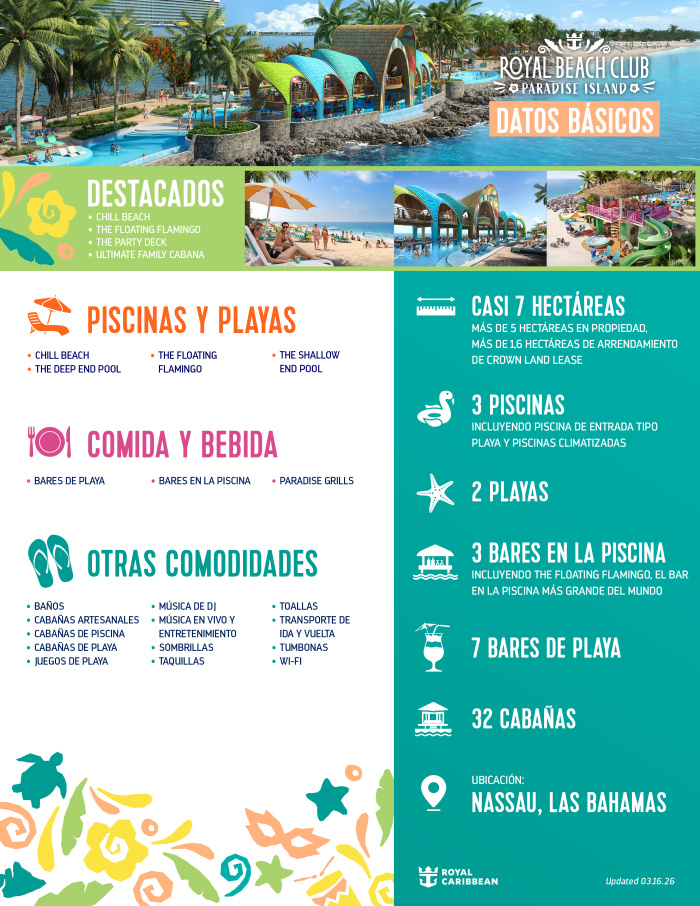 ROYAL BEACH CLUB
PARADISE ISLAND

DATOS BÁSICOS

DESTACADOS
• CHILL BEACH
• THE FLOATING FLAMINGO
• THE PARTY DECK
• ULTIMATE FAMILY CABANA

PISCINAS Y PLAYAS
• CHILL BEACH
• THE DEEP END POOL
• THE FLOATING FLAMINGO
• THE SHALLOW END POOL

COMIDA Y BEBIDA
• BARES DE PLAYA
• BARES EN LA PISCINA
• PARADISE GRILLS

OTRAS COMODIDADES
• BAÑOS
• CABAÑAS ARTESANALES
• CABAÑAS DE PISCINA
• CABAÑAS DE PLAYA
• JUEGOS DE PLAYA
• MÚSICA DE DJ
• MÚSICA EN VIVO Y ENTRETENIMIENTO
• SOMBRILLAS
• TAQUILLAS
• TOALLAS
• TRANSPORTE DE IDA Y VUELTA
• TUMBONAS
• WI-FI

CASI 7 HECTÁREAS
MÁS DE 5 HECTÁREAS EN PROPIEDAD, MÁS DE 1,6 HECTÁREAS DE ARRENDAMIENTO DE CROWN LAND LEASE

3 PISCINAS
INCLUYENDO PISCINA DE ENTRADA TIPO PLAYA Y PISCINAS CLIMATIZADAS

2 PLAYAS

3 BARES EN LA PISCINA
INCLUYENDO THE FLOATING FLAMINGO, EL BAR EN LA PISCINA MÁS GRANDE DEL MUNDO

7 BARES DE PLAYA

32 CABAÑAS

UBICACIÓN:
NASSAU, LAS BAHAMAS

ROYAL CARIBBEAN

Updated 03.16.26