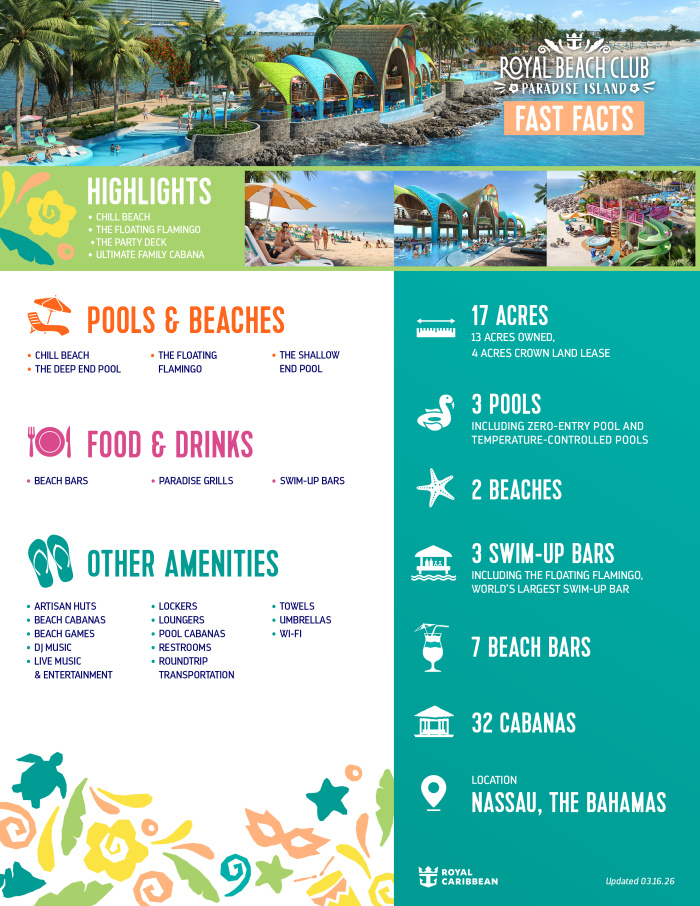 ROYAL BEACH CLUB
PARADISE ISLAND
FAST FACTS

HIGHLIGHTS
• CHILL BEACH
• THE FLOATING FLAMINGO
• THE PARTY DECK
• ULTIMATE FAMILY CABANA

POOLS & BEACHES
• CHILL BEACH
• THE DEEP END POOL
• THE FLOATING FLAMINGO
• THE SHALLOW END POOL

FOOD & DRINKS
• BEACH BARS
• PARADISE GRILLS
• SWIM-UP BARS

OTHER AMENITIES
• ARTISAN HUTS
• BEACH CABANAS
• BEACH GAMES
• DJ MUSIC
• LIVE MUSIC & ENTERTAINMENT
• LOCKERS
• LOUNGERS
• POOL CABANAS
• RESTROOMS
• ROUNDTRIP TRANSPORTATION
• TOWELS
• UMBRELLAS
• WI-FI

17 ACRES
13 ACRES OWNED, 4 ACRES CROWN LAND LEASE

3 POOLS
INCLUDING ZERO-ENTRY POOL AND TEMPERATURE-CONTROLLED POOLS

2 BEACHES

3 SWIM-UP BARS
INCLUDING THE FLOATING FLAMINGO, WORLD'S LARGEST SWIM-UP BAR

7 BEACH BARS

32 CABANAS

LOCATION
NASSAU, THE BAHAMAS

ROYAL CARIBBEAN

Updated 03.16.26