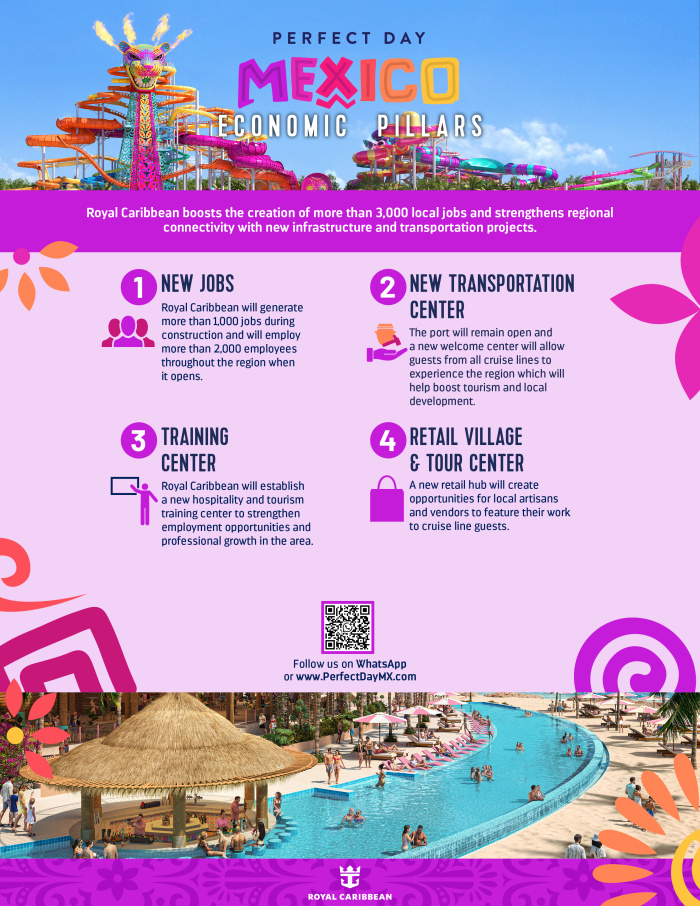 PERFECT DAY
MEXICO
ECONOMIC PILLARS

Royal Caribbean boosts the creation of more than 3,000 local jobs and strengthens regional connectivity with new infrastructure and transportation projects.

1 NEW JOBS
Royal Caribbean will generate more than 1,000 jobs during construction and will employ more than 2,000 employees throughout the region when it opens.

2 NEW TRANSPORTATION CENTER
The port will remain open and a new welcome center will allow guests from all cruise lines to experience the region which will help boost tourism and local development.

3 TRAINING CENTER
Royal Caribbean will establish a new hospitality and tourism training center to strengthen employment opportunities and professional growth in the area.

4 RETAIL VILLAGE & TOUR CENTER
A new retail hub will create opportunities for local artisans and vendors to feature their work to cruise line guests.

Follow us on WhatsApp or www.PerfectDayMX.com

ROYAL CARIBBEAN