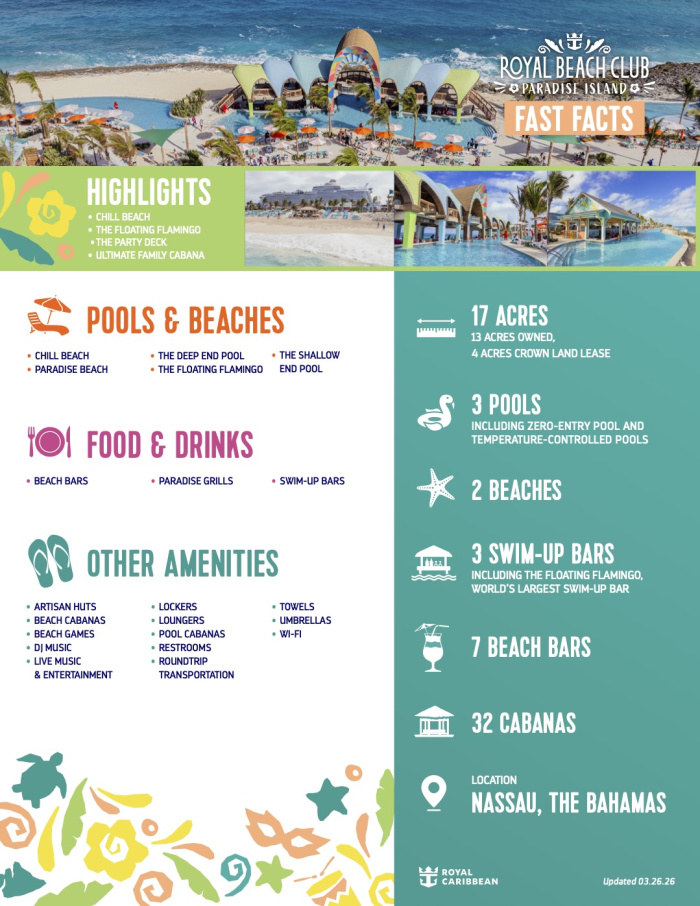 ROYAL BEACH CLUB
PARADISE ISLAND

FAST FACTS

HIGHLIGHTS
• CHILL BEACH
• THE FLOATING FLAMINGO
• THE PARTY DECK
• ULTIMATE FAMILY CABANA

POOLS & BEACHES
• CHILL BEACH
• PARADISE BEACH
• THE DEEP END POOL
• THE FLOATING FLAMINGO
• THE SHALLOW END POOL

FOOD & DRINKS
• BEACH BARS
• PARADISE GRILLS
• SWIM-UP BARS

OTHER AMENITIES
• ARTISAN HUTS
• BEACH CABANAS
• BEACH GAMES
• DJ MUSIC
• LIVE MUSIC & ENTERTAINMENT
• LOCKERS
• LOUNGERS
• POOL CABANAS
• RESTROOMS
• ROUNDTRIP TRANSPORTATION
• TOWELS
• UMBRELLAS
• WI-FI

17 ACRES
13 ACRES OWNED, 4 ACRES CROWN LAND LEASE

3 POOLS
INCLUDING ZERO-ENTRY POOL AND TEMPERATURE-CONTROLLED POOLS

2 BEACHES

3 SWIM-UP BARS
INCLUDING THE FLOATING FLAMINGO, WORLD'S LARGEST SWIM-UP BAR

7 BEACH BARS

32 CABANAS

LOCATION
NASSAU, THE BAHAMAS

ROYAL CARIBBEAN

Updated 03.26.26